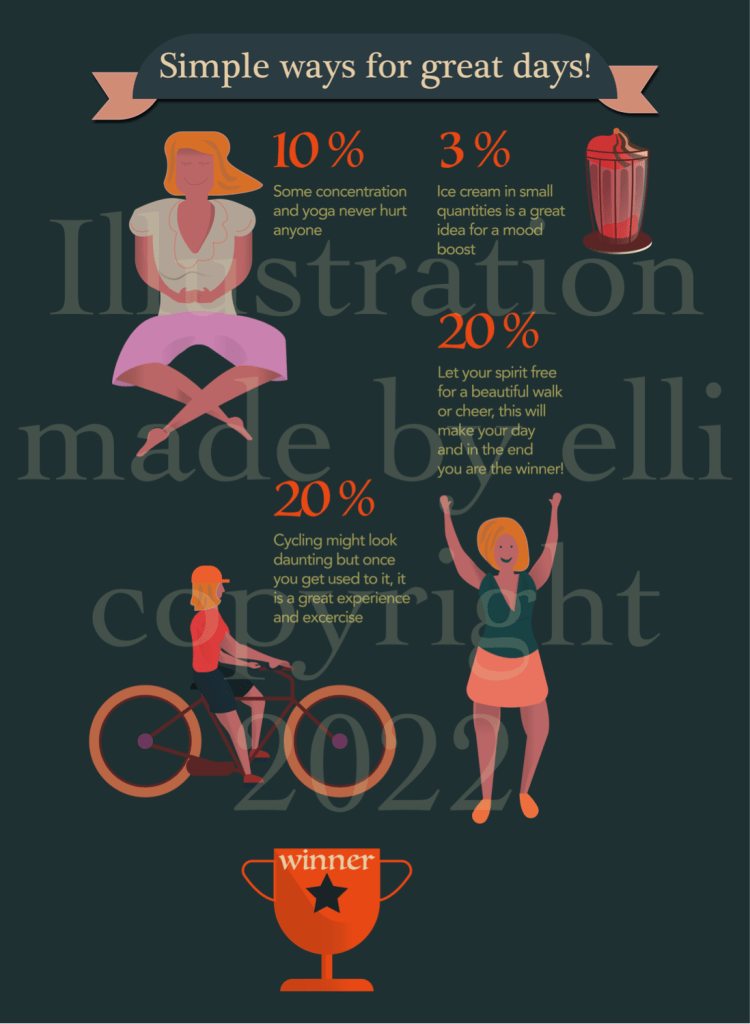 Simple ways for great days!

10 %
Some concentration and yoga never hurt anyone

3 %
Ice cream in small quantities is a great idea for a mood boost

20 %
Let your spirit free for a beautiful walk or cheer, this will make your day and in the end you are the winner!

20 %
Cycling might look daunting but once you get used to it, it is a great experience and excercise

winner

Illustration made by elli copyright 2022